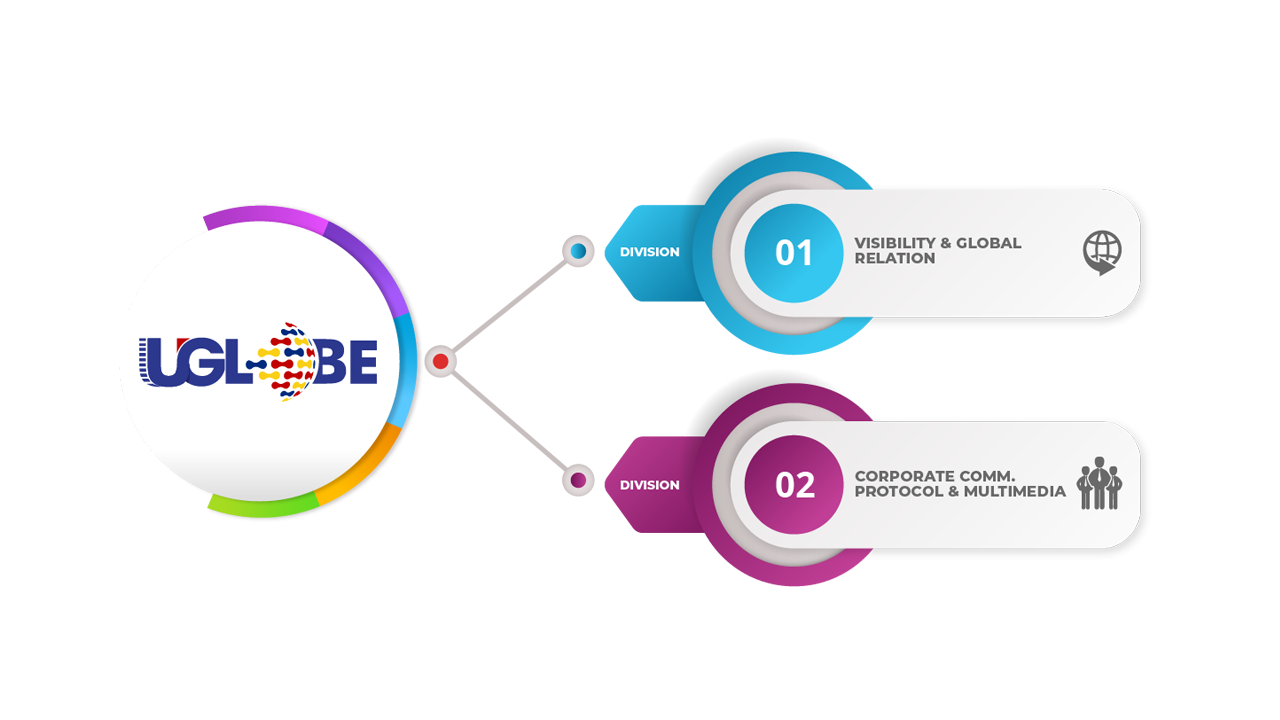 UGLOBE

DIVISION

01

VISIBILITY & GLOBAL RELATION

DIVISION

02

CORPORATE COMM. PROTOCOL & MULTIMEDIA