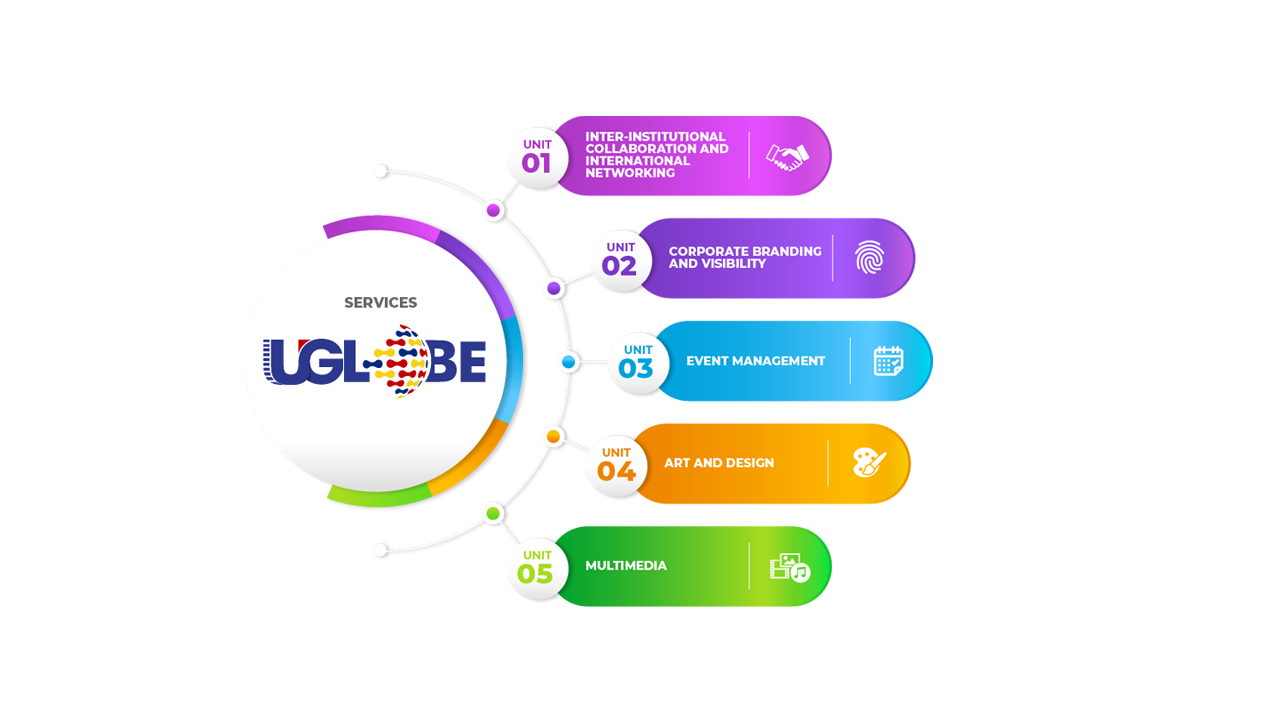 SERVICES

UGLOBE

UNIT 01
INTER-INSTITUTIONAL COLLABORATION AND INTERNATIONAL NETWORKING

UNIT 02
CORPORATE BRANDING AND VISIBILITY

UNIT 03
EVENT MANAGEMENT

UNIT 04
ART AND DESIGN

UNIT 05
MULTIMEDIA